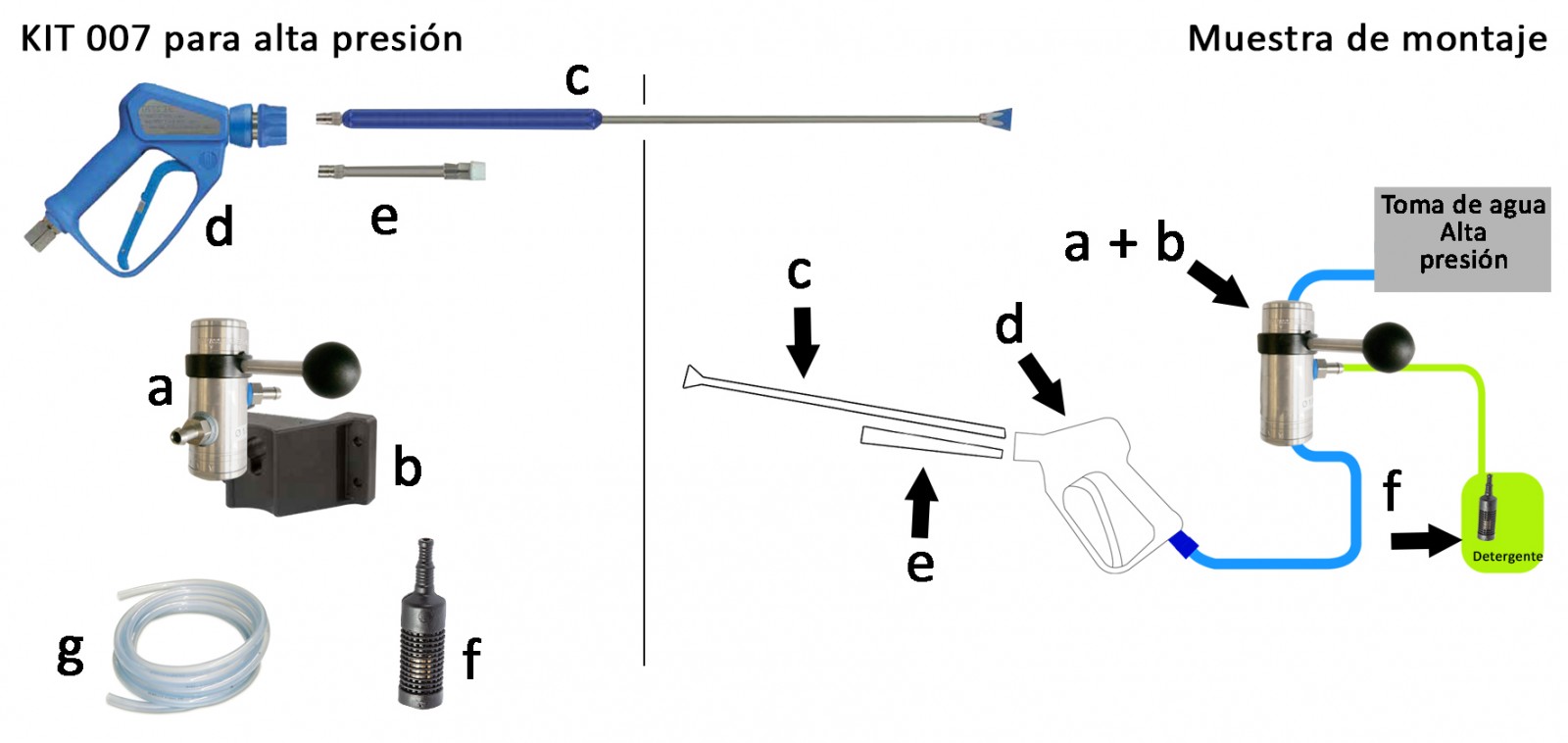 KIT 007 para alta presión

c

d

e

a

b

g

f

Muestra de montaje

Toma de agua
Alta
presión

a + b

c

d

e

f

Detergente