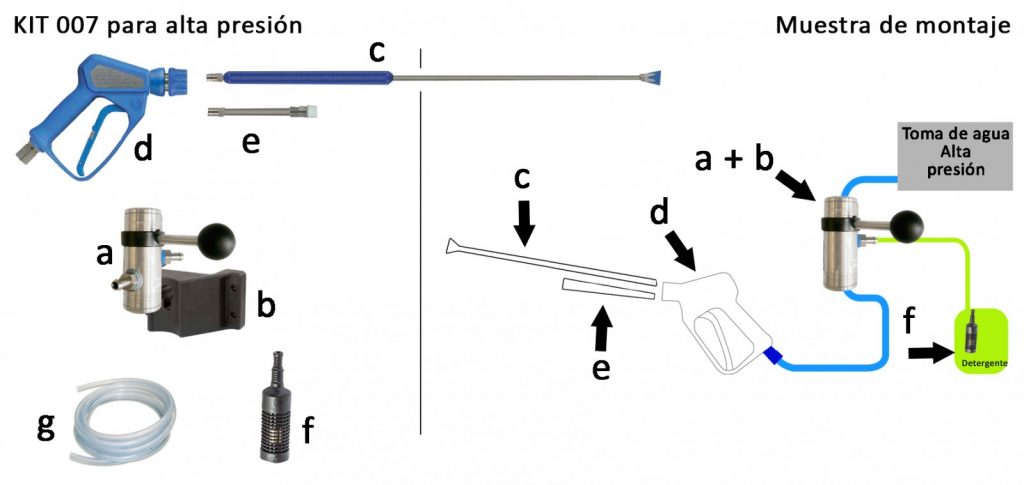 KIT 007 para alta presión

c

d

e

a

b

g

f

Muestra de montaje

Toma de agua
Alta
presión

a + b

c

d

e

f

Detergente